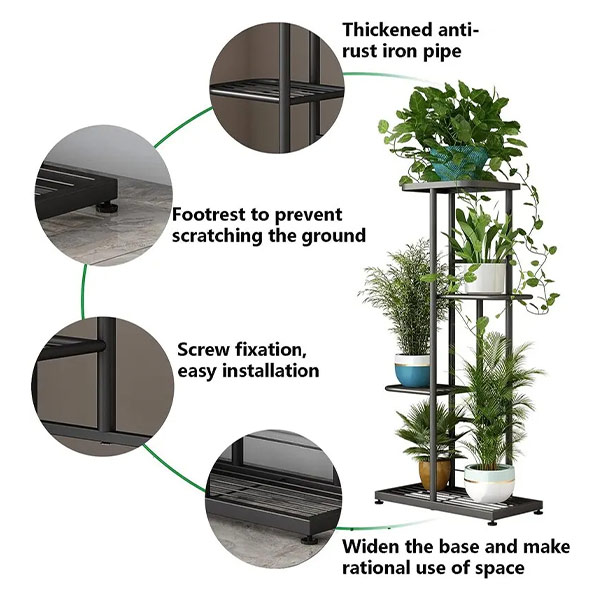 Thickened anti-rust iron pipe

Footrest to prevent scratching the ground

Screw fixation, easy installation

Widen the base and make rational use of space